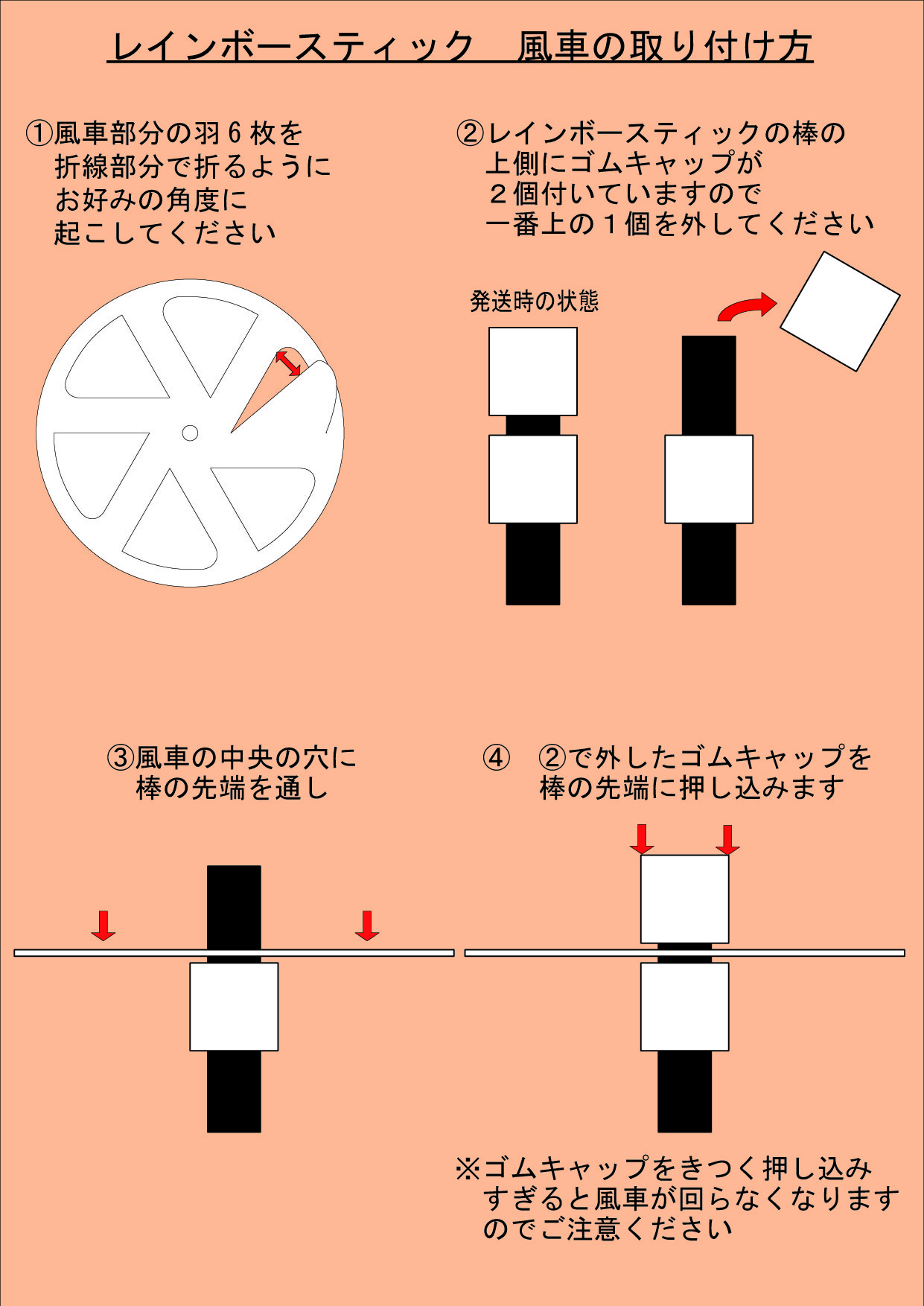 レインボースティック　風車の取り付け方

①風車部分の羽６枚を折線部分で折るようにお好みの角度に起こしてください

②レインボースティックの棒の上側にゴムキャップが２個付いていますので一番上の１個を外してください

発送時の状態

③風車の中央の穴に棒の先端を通し

④　②で外したゴムキャップを棒の先端に押し込みます

※ゴムキャップをきつく押し込みすぎると風車が回らなくなりますのでご注意ください