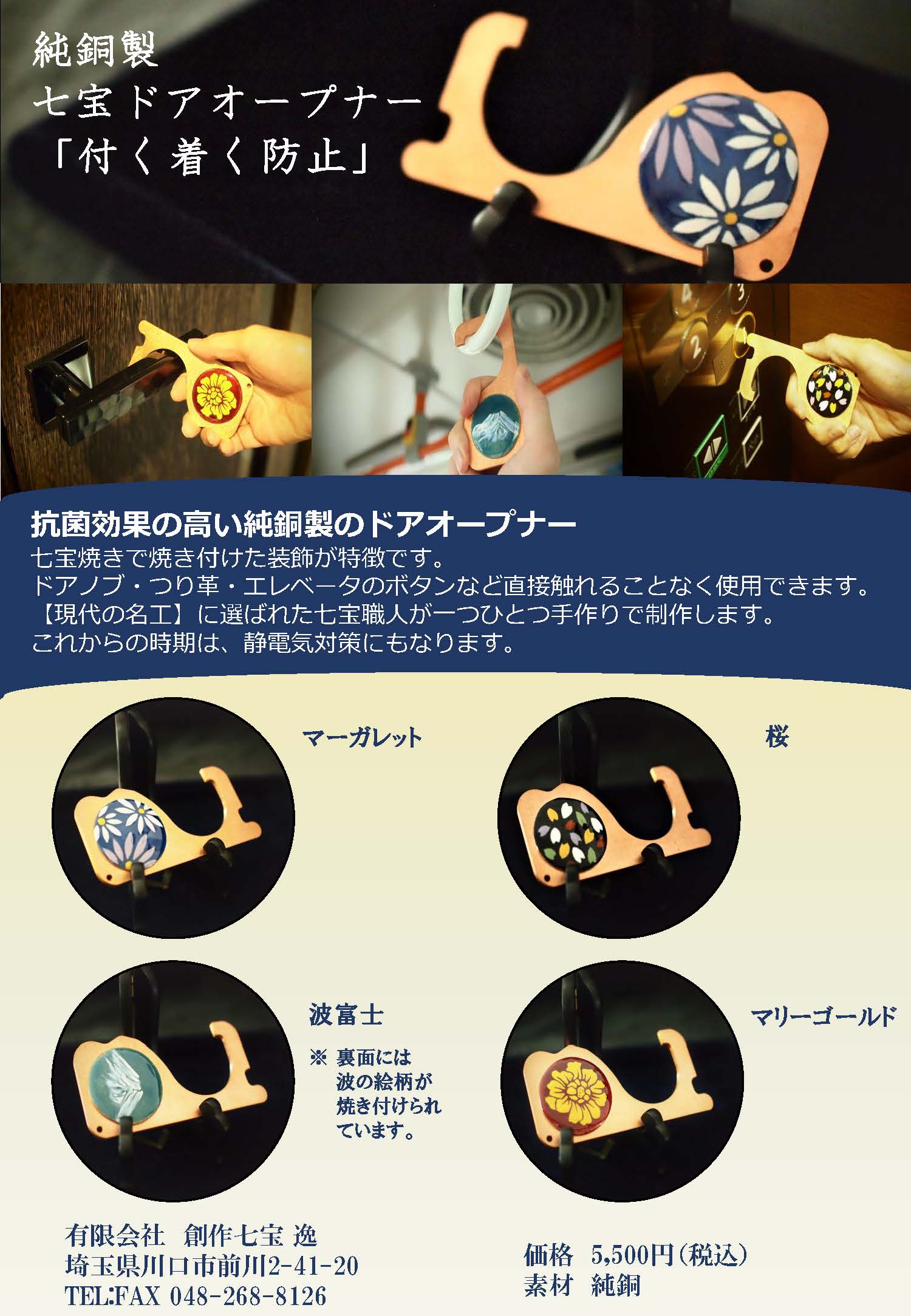 純銅製
七宝ドアオープナー
「付く着く防止」

抗菌効果の高い純銅製のドアオープナー
七宝焼きで焼き付けた装飾が特徴です。
ドアノブ・つり革・エレベータのボタンなど直接触れることなく使用できます。
【現代の名工】に選ばれた七宝職人が一つひとつ手作りで制作します。
これからの時期は、静電気対策にもなります。

マーガレット

桜

波富士

※ 裏面には波の絵柄が焼き付けられています。

マリーゴールド

有限会社 創作七宝 逸
埼玉県川口市前川2-41-20
TEL:FAX 048-268-8126

価格 5,500円(税込)
素材 純銅