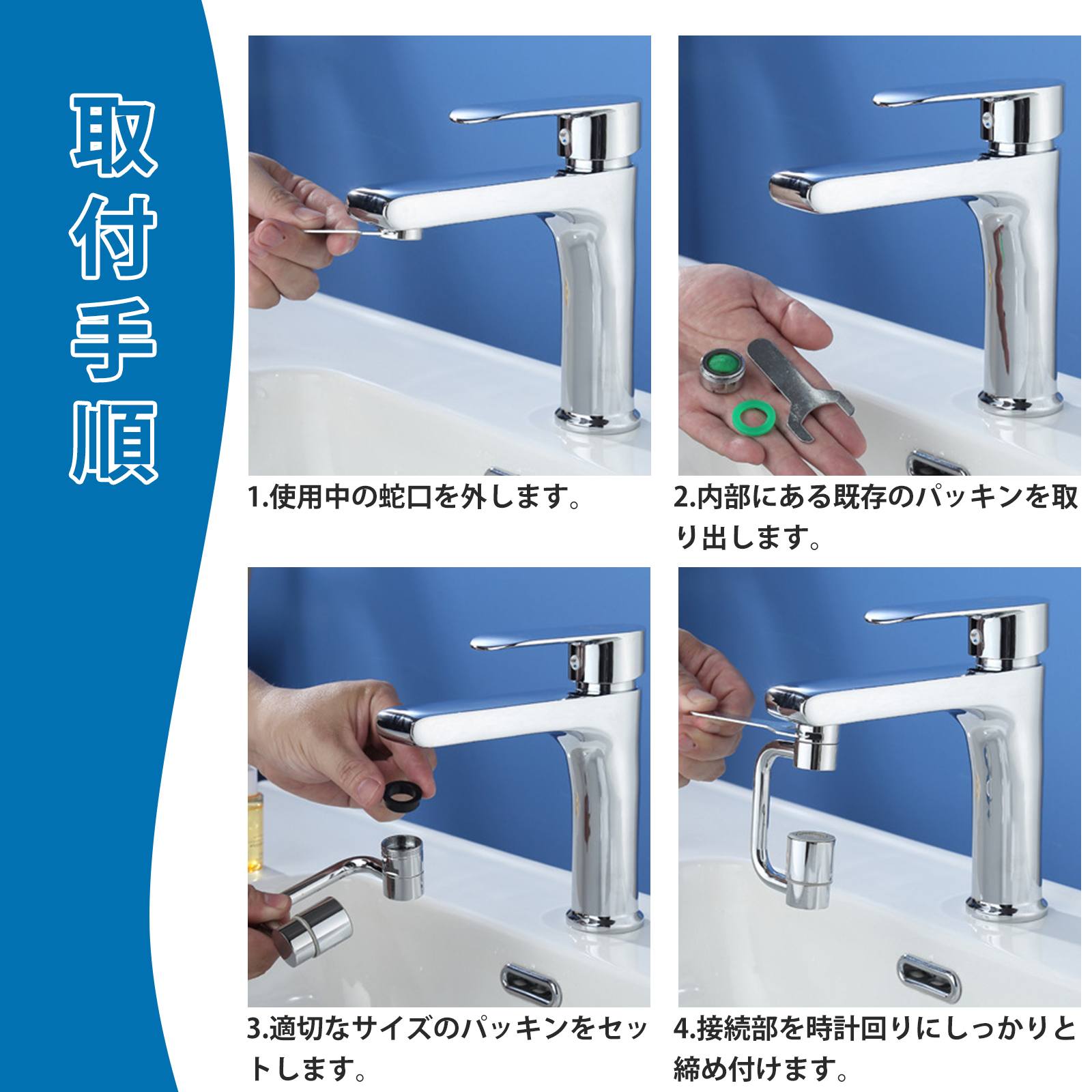 取付手順

1.使用中の蛇口を外します。

2.内部にある既存のパッキンを取り出します。

3.適切なサイズのパッキンをセットします。

4.接続部を時計回りにしっかりと締め付けます。