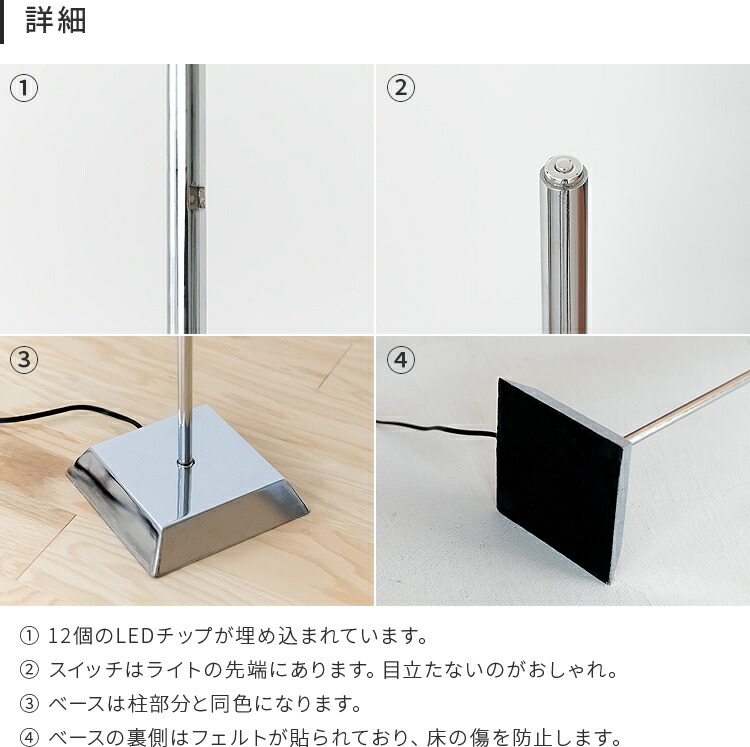 詳細

①

②

③

④

① 12個のLEDチップが埋め込まれています。

② スイッチはライトの先端にあります。目立たないのがおしゃれ。

③ ベースは柱部分と同色になります。

④ ベースの裏側はフェルトが貼られており、床の傷を防止します。