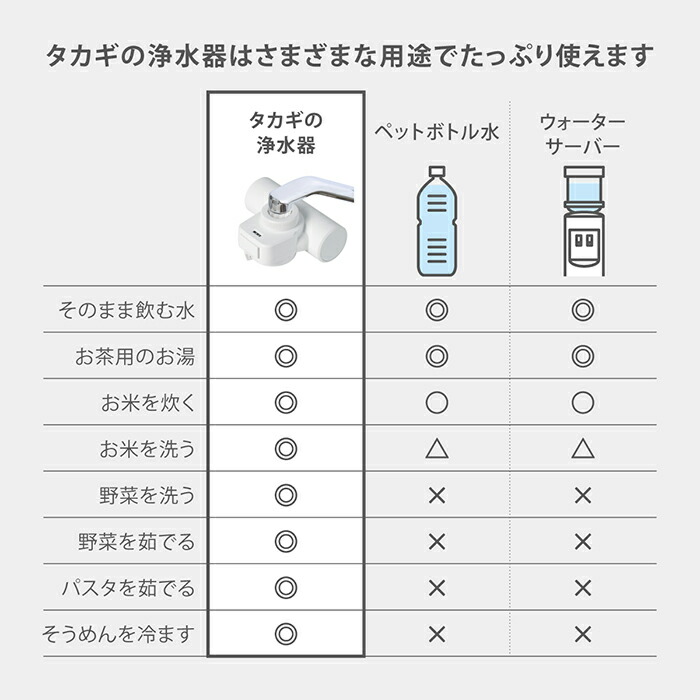 タカギの浄水器はさまざまな用途でたっぷり使えます

| | タカギの浄水器 | ペットボトル水 | ウォーターサーバー |
|---|---|---|---|
| そのまま飲む水 | ◎ | ◎ | ◎ |
| お茶用のお湯 | ◎ | ◎ | ◎ |
| お米を炊く | ◎ | ○ | ○ |
| お米を洗う | ◎ | △ | △ |
| 野菜を洗う | ◎ | × | × |
| 野菜を茹でる | ◎ | × | × |
| パスタを茹でる | ◎ | × | × |
| そうめんを冷ます | ◎ | × | × |