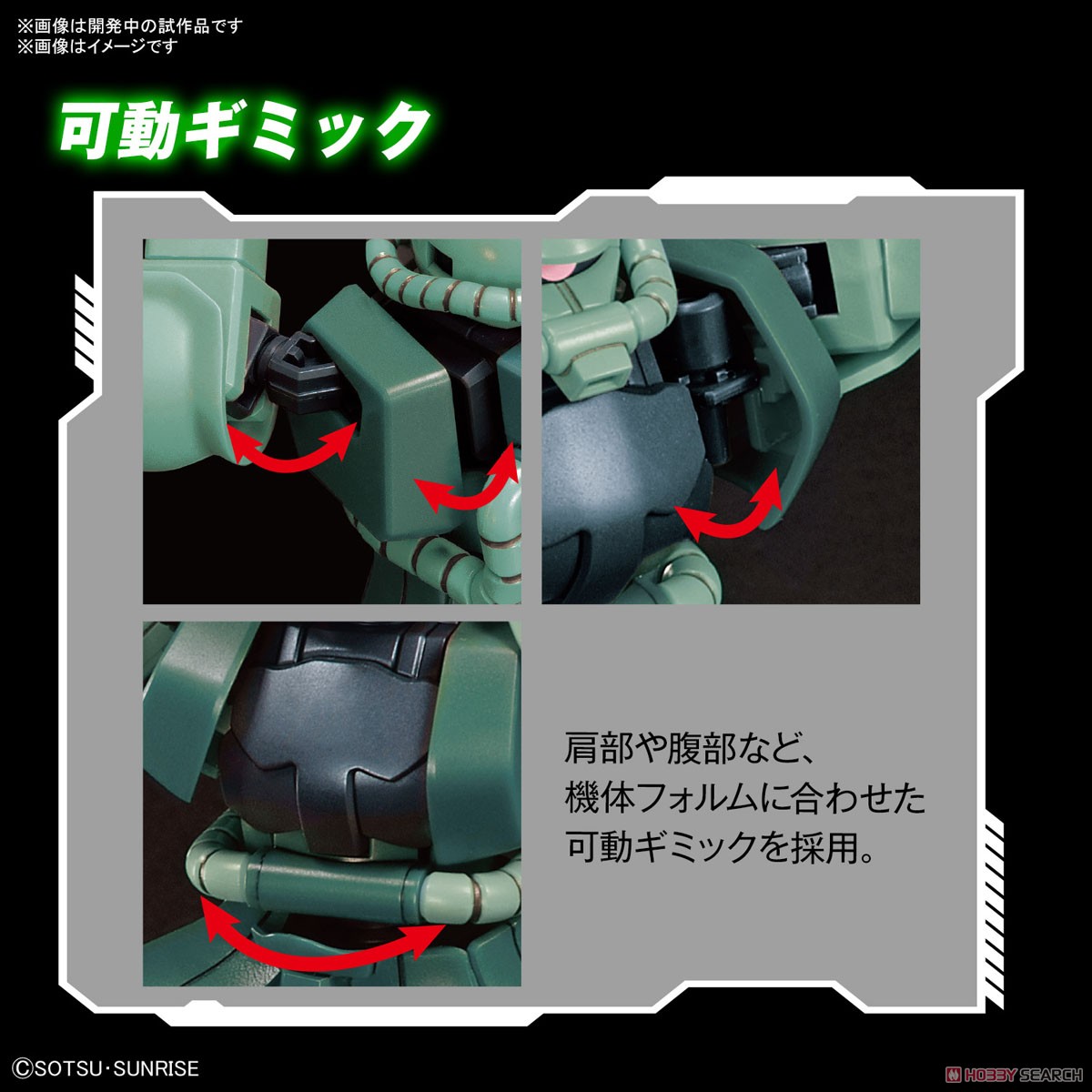 ※画像は開発中の試作品です
※画像はイメージです

可動ギミック

肩部や腹部など、
機体フォルムに合わせた
可動ギミックを採用。

©SOTSU・SUNRISE

HOBBY SEARCH