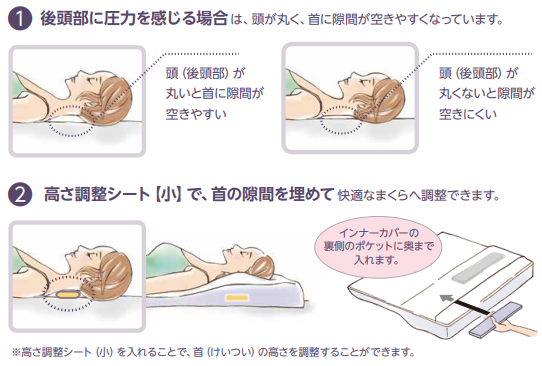 1 後頭部に圧力を感じる場合は、頭が丸く、首に隙間が空きやすくなっています。

頭（後頭部）が丸いと首に隙間が空きやすい

頭（後頭部）が丸くないと隙間が空きにくい

2 高さ調整シート【小】で、首の隙間を埋めて快適なまくらへ調整できます。

インナーカバーの裏側のポケットに奥まで入れます。

※高さ調整シート（小）を入れることで、首（けいつい）の高さを調整することができます。