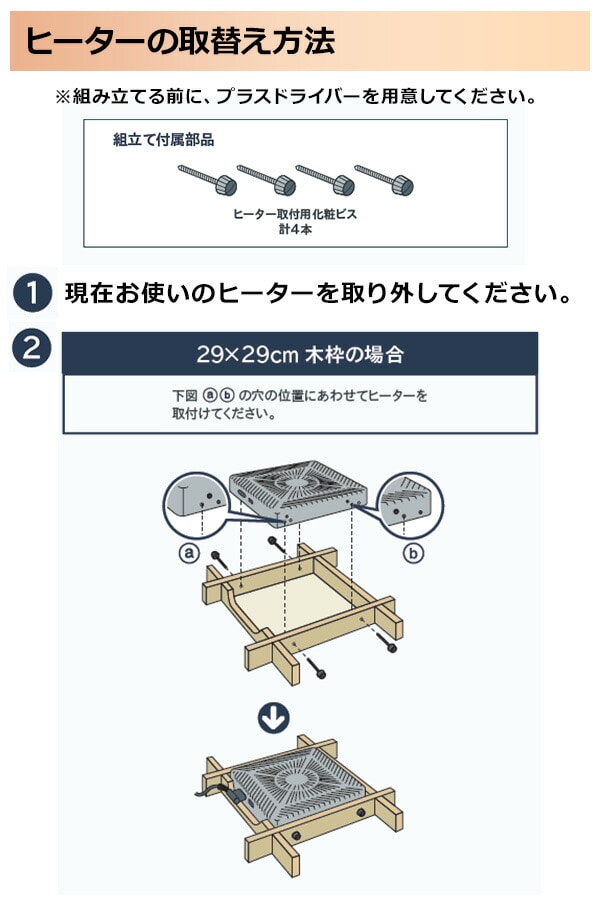 ヒーターの取替え方法

※組み立てる前に、プラスドライバーを用意してください。

組立て付属部品

ヒーター取付用化粧ビス
計4本

1 現在お使いのヒーターを取り外してください。

2

29×29cm 木枠の場合

下図 ⓐⓑ の穴の位置にあわせてヒーターを取付けてください。

ⓐ

ⓑ