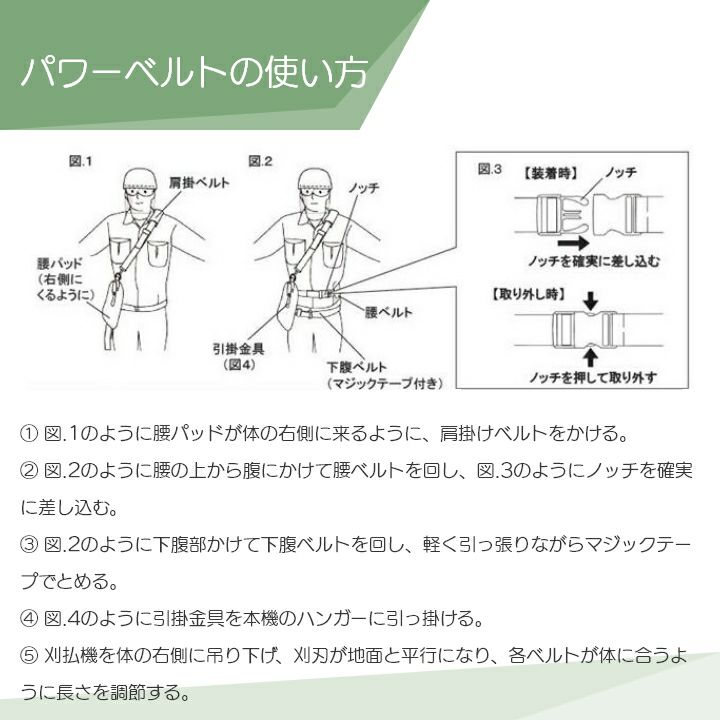 パワーベルトの使い方

図.1

肩掛ベルト

腰パッド
（右側に
くるように）

図.2

ノッチ

腰ベルト

引掛金具
（図4）

下腹ベルト
（マジックテープ付き）

図.3

【装着時】

ノッチ

ノッチを確実に差し込む

【取り外し時】

ノッチを押して取り外す

① 図.1のように腰パッドが体の右側に来るように、肩掛けベルトをかける。

② 図.2のように腰の上から腹にかけて腰ベルトを回し、図.3のようにノッチを確実に差し込む。

③ 図.2のように下腹部かけて下腹ベルトを回し、軽く引っ張りながらマジックテープでとめる。

④ 図.4のように引掛金具を本機のハンガーに引っ掛ける。

⑤ 刈払機を体の右側に吊り下げ、刈刃が地面と平行になり、各ベルトが体に合うように長さを調節する。