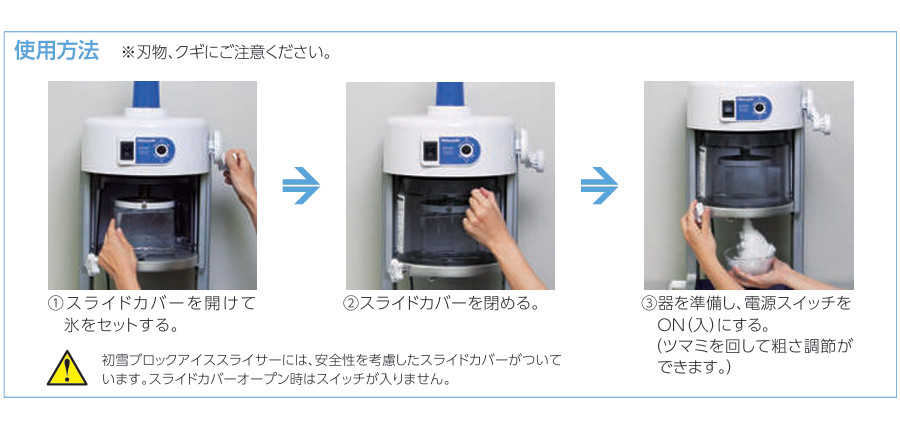 使用方法　※刃物、クギにご注意ください。

①スライドカバーを開けて氷をセットする。

②スライドカバーを閉める。

③器を準備し、電源スイッチをON(入)にする。(ツマミを回して粗さ調節ができます。)

初雪ブロックアイススライサーには、安全性を考慮したスライドカバーがついています。スライドカバーオープン時はスイッチが入りません。