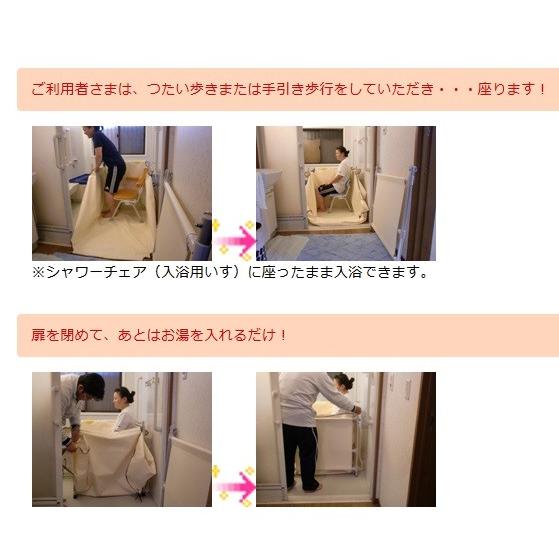 ご利用者さまは、つたい歩きまたは手引き歩行をしていただき・・・座ります！

※シャワーチェア（入浴用いす）に座ったまま入浴できます。

扉を閉めて、あとはお湯を入れるだけ！