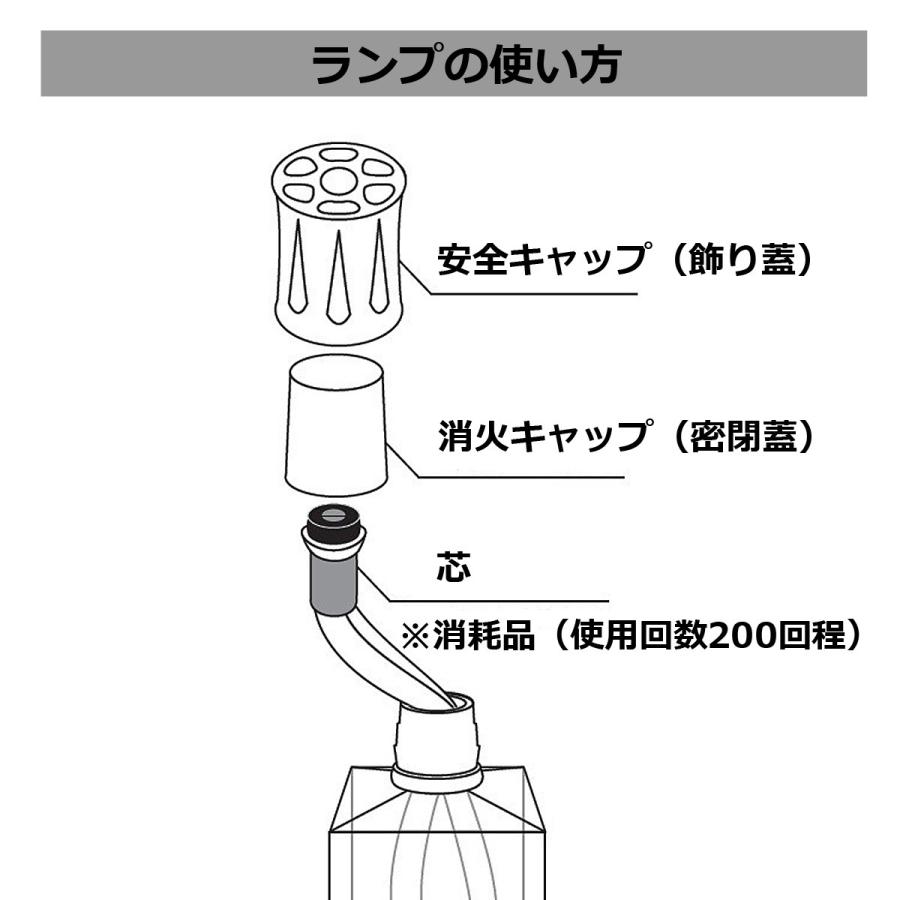 ランプの使い方

安全キャップ（飾り蓋）

消火キャップ（密閉蓋）

芯
※消耗品（使用回数200回程）