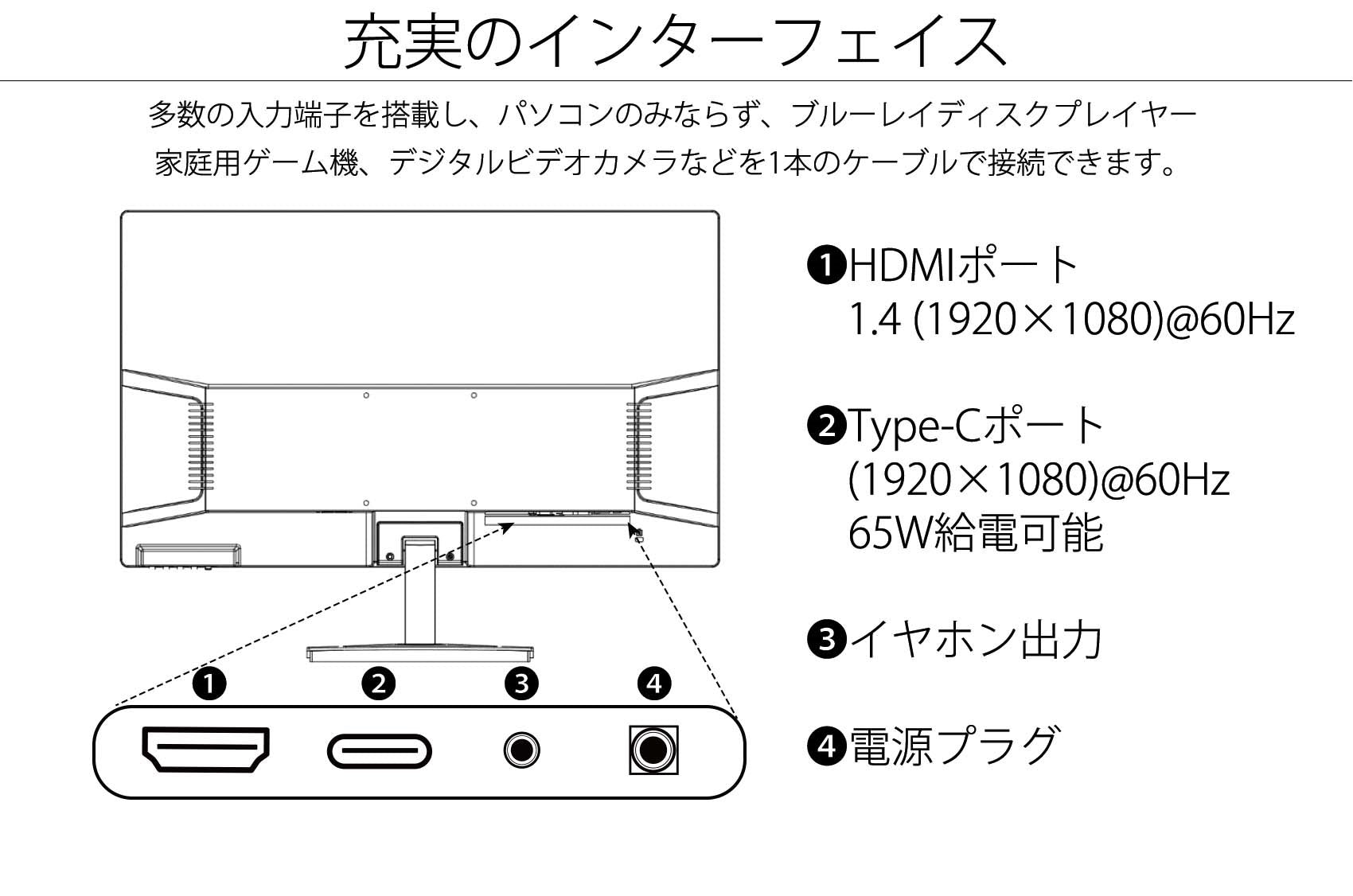 充実のインターフェイス

多数の入力端子を搭載し、パソコンのみならず、ブルーレイディスクプレイヤー
家庭用ゲーム機、デジタルビデオカメラなどを1本のケーブルで接続できます。

❶ ❷ ❸ ❹

❶HDMIポート
1.4 (1920×1080)@60Hz

❷Type-Cポート
(1920×1080)@60Hz
65W給電可能

❸イヤホン出力

❹電源プラグ