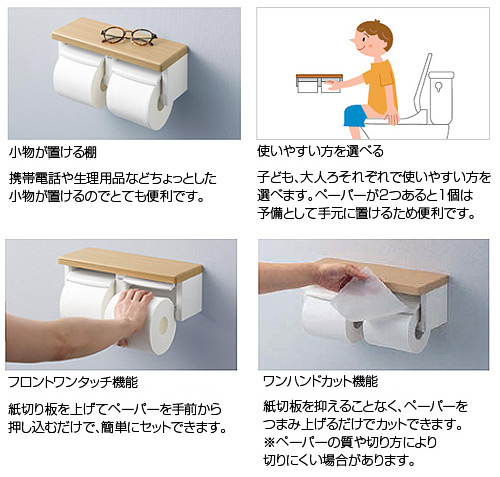 小物が置ける棚

携帯電話や生理用品などちょっとした小物が置けるのでとても便利です。

使いやすい方を選べる

子ども、大人ろそれぞれで使いやすい方を選べます。ペーパーが2つあると1個は予備として手元に置けるため便利です。

フロントワンタッチ機能

紙切り板を上げてペーパーを手前から押し込むだけで、簡単にセットできます。

ワンハンドカット機能

紙切板を抑えることなく、ペーパーをつまみ上げるだけでカットできます。
※ペーパーの質や切り方により切りにくい場合があります。