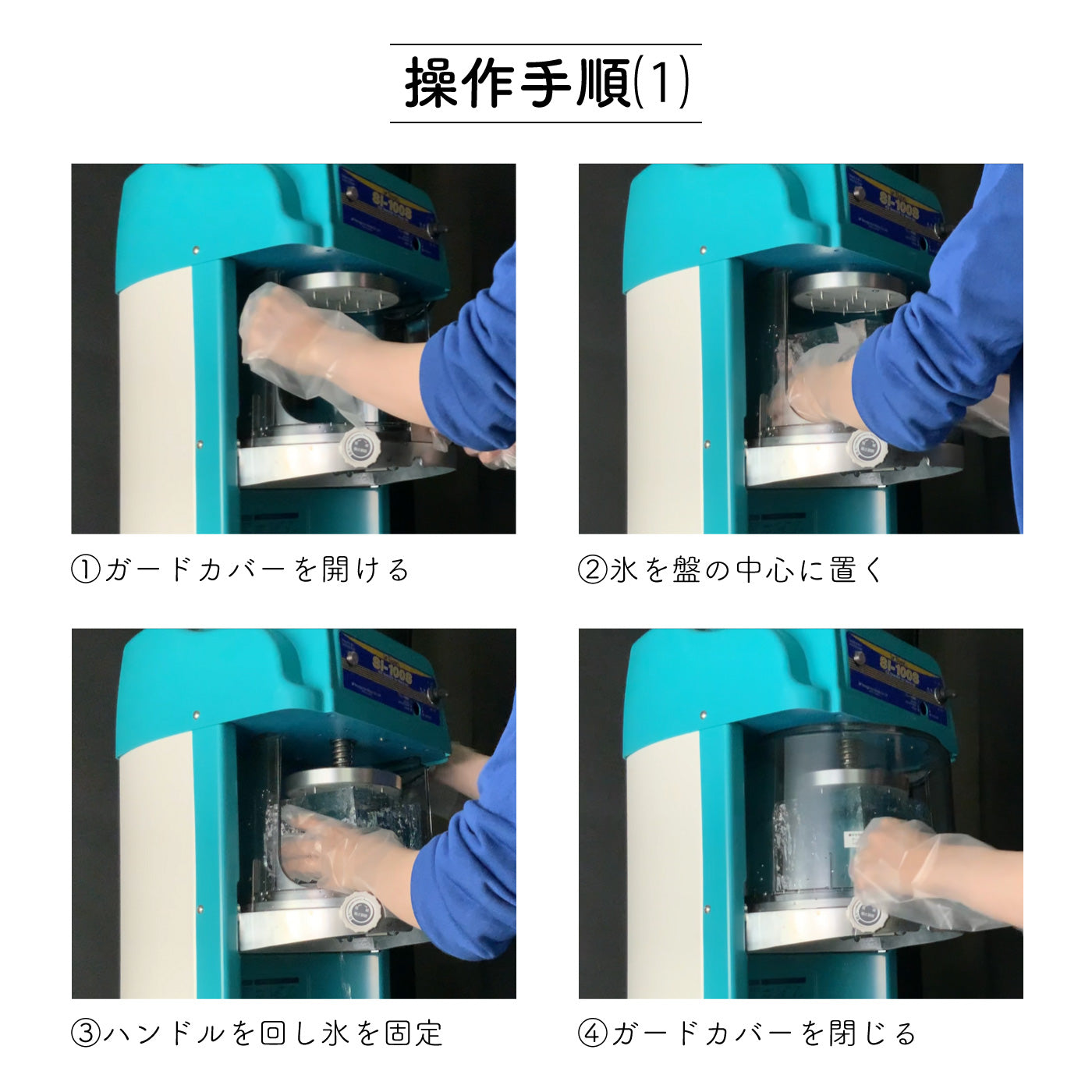 操作手順(1)

SI-100S

①ガードカバーを開ける

SI-100S

②氷を盤の中心に置く

SI-100S

③ハンドルを回し氷を固定

SI-100S

④ガードカバーを閉じる