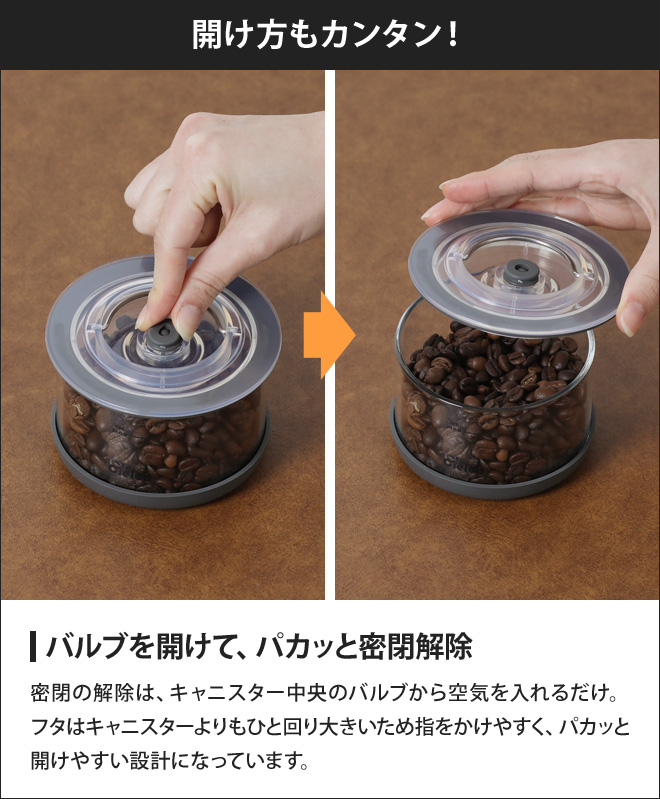 開け方もカンタン！

バルブを開けて、パカッと密閉解除

密閉の解除は、キャニスター中央のバルブから空気を入れるだけ。フタはキャニスターよりもひと回り大きいため指をかけやすく、パカッと開けやすい設計になっています。